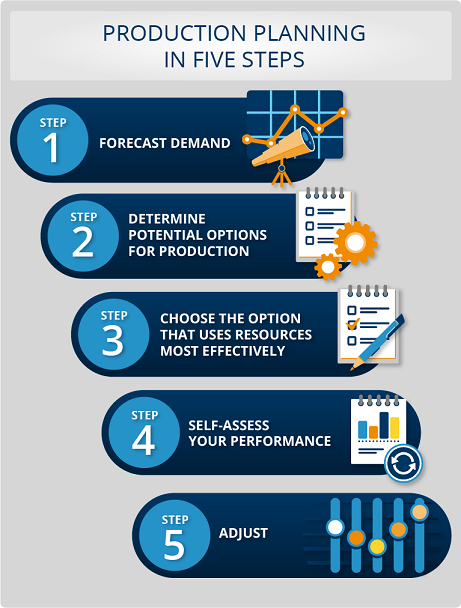 PRODUCTION PLANNING IN FIVE STEPS

STEP 1
FORECAST DEMAND

STEP 2
DETERMINE POTENTIAL OPTIONS FOR PRODUCTION

STEP 3
CHOOSE THE OPTION THAT USES RESOURCES MOST EFFECTIVELY

STEP 4
SELF-ASSESS YOUR PERFORMANCE

STEP 5
ADJUST